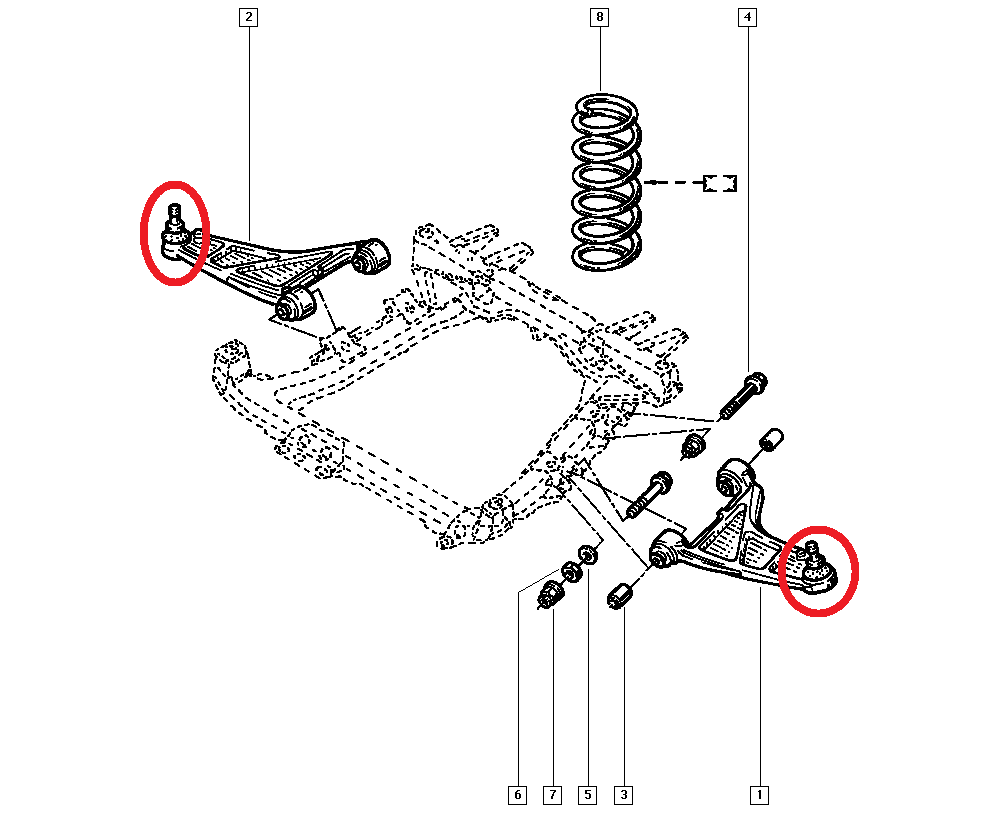 2
8
4
6
7
5
3
1